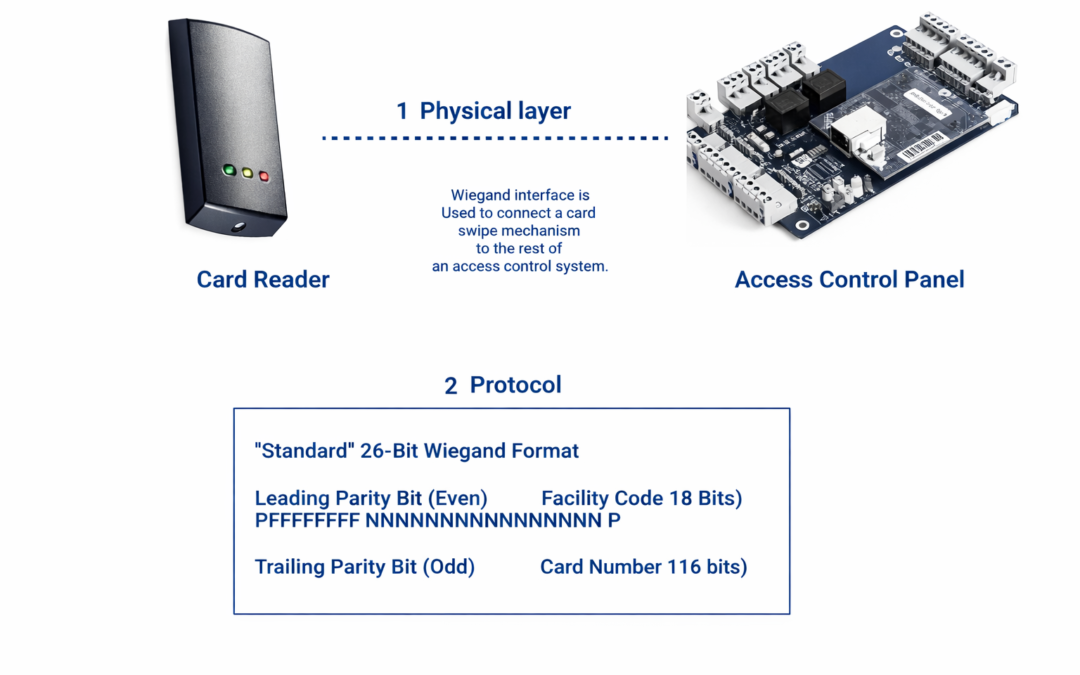 1 Physical layer

Wiegand interface is Used to connect a card swipe mechanism to the rest of an access control system.

Card Reader

Access Control Panel

2 Protocol

"Standard" 26-Bit Wiegand Format

Leading Parity Bit (Even) Facility Code 18 Bits)
PFFFFFFFF NNNNNNNNNNNNNNNN P

Trailing Parity Bit (Odd) Card Number 116 bits)